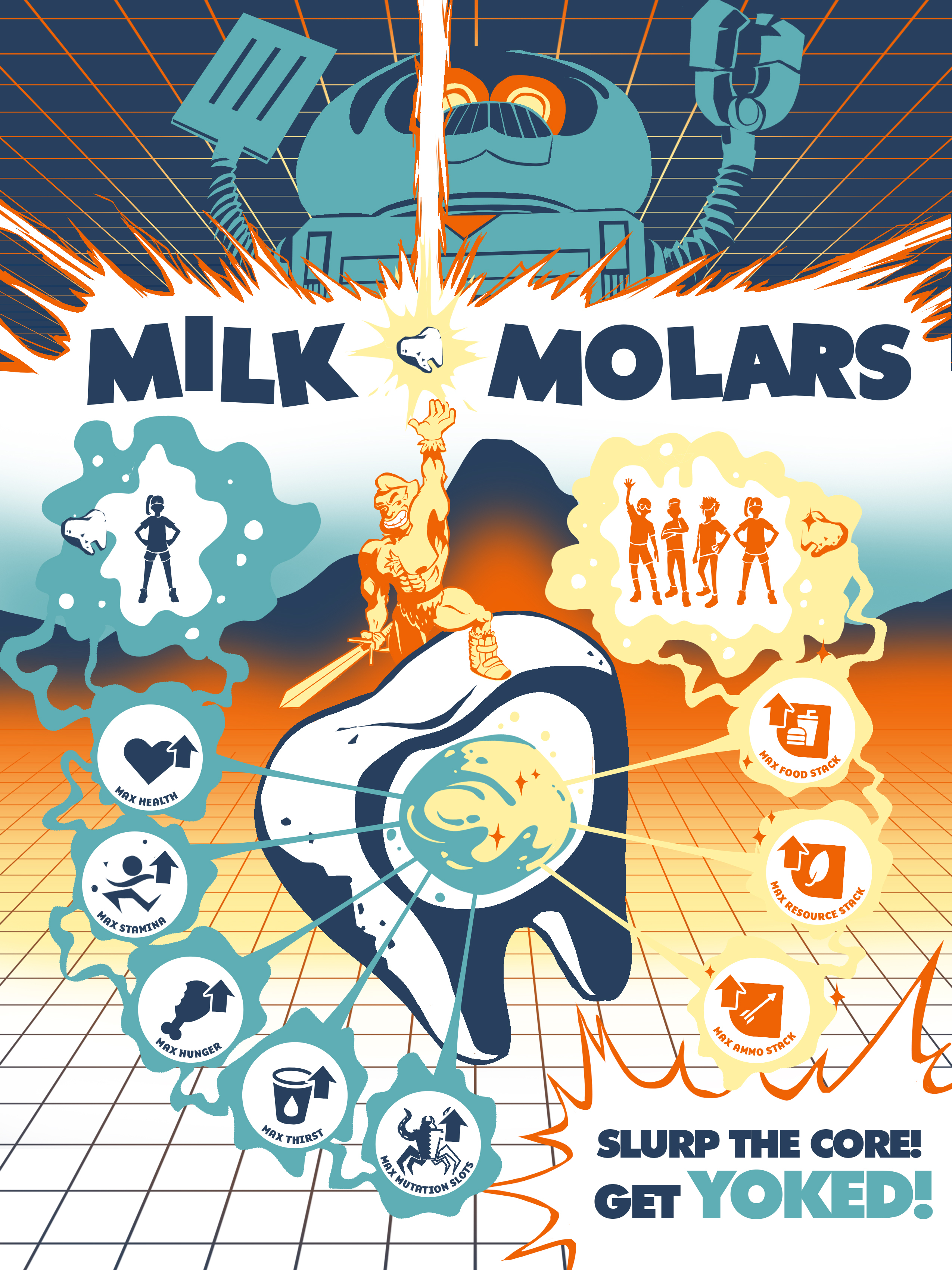 MILK MOLARS

MAX HEALTH

MAX STAMINA

MAX HUNGER

MAX THIRST

MAX MUTATION SLOTS

MAX FOOD STACK

MAX RESOURCE STACK

MAX AMMO STACK

SLURP THE CORE!
GET YOKED!